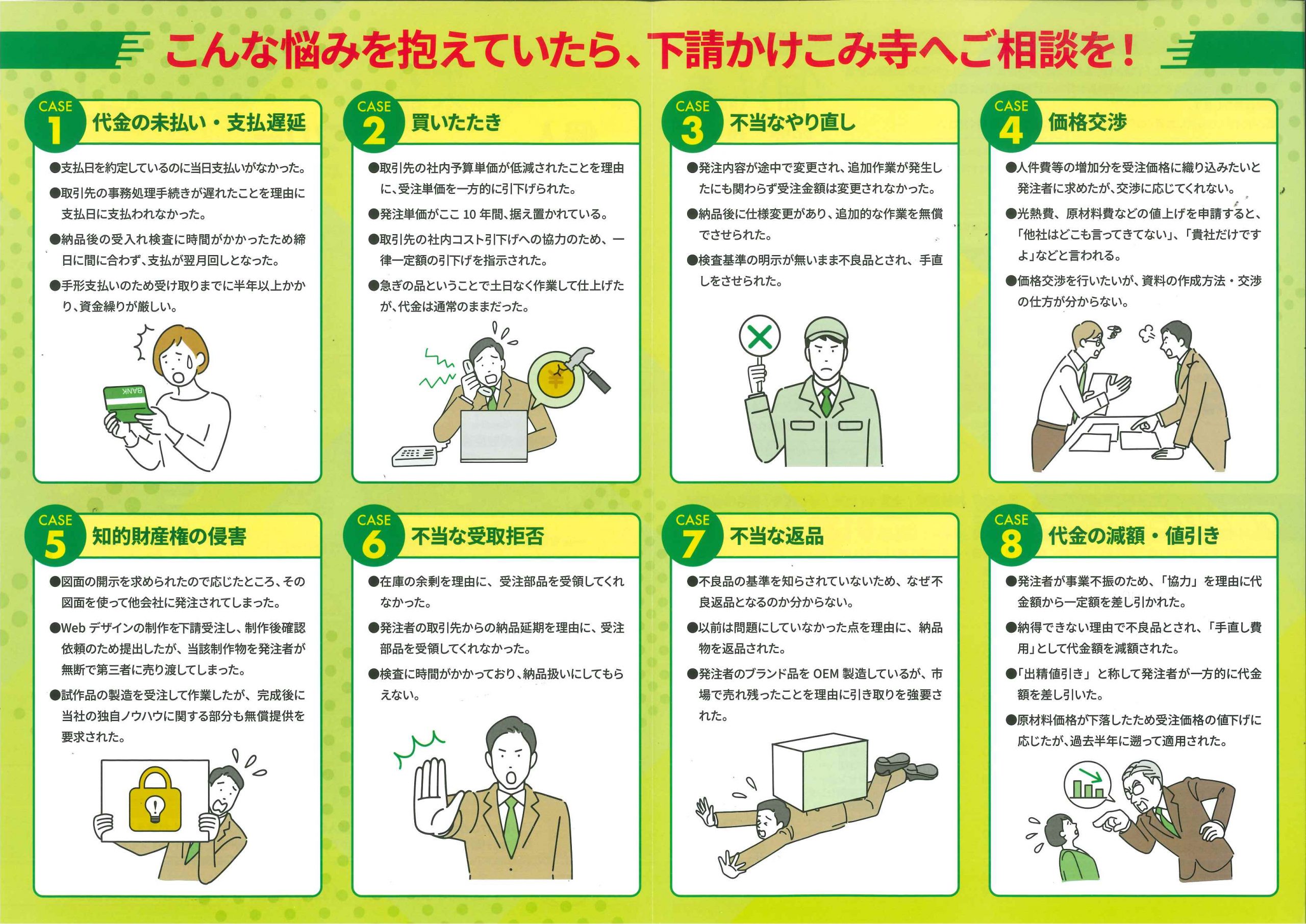 こんな悩みを抱えていたら、下請かけこみ寺へご相談を！

CASE 1 代金の未払い・支払遅延

●支払日を約定しているのに当日支払いがなかった。

●取引先の事務処理手続きが遅れたことを理由に支払日に支払われなかった。

●納品後の受入れ検査に時間がかかったため締日に間に合わず、支払が翌月回しとなった。

●手形支払いのため受け取りまでに半年以上かかり、資金繰りが厳しい。

BANK

CASE 2 買いたたき

●取引先の社内予算単価が低減されたことを理由に、受注単価を一方的に引下げられた。

●発注単価がここ 10 年間、据え置かれている。

●取引先の社内コスト引下げへの協力のため、一律一定額の引下げを指示された。

●急ぎの品ということで土日なく作業して仕上げたが、代金は通常のままだった。

CASE 3 不当なやり直し

●発注内容が途中で変更され、追加作業が発生したにも関わらず受注金額は変更されなかった。

●納品後に仕様変更があり、追加的な作業を無償でさせられた。

●検査基準の明示が無いまま不良品とされ、手直しをさせられた。

CASE 4 価格交渉

●人件費等の増加分を受注価格に織り込みたいと発注者に求めたが、交渉に応じてくれない。

●光熱費、原材料費などの値上げを申請すると、「他社はどこも言ってきてない」、「貴社だけですよ」などと言われる。

●価格交渉を行いたいが、資料の作成方法・交渉の仕方が分からない。

CASE 5 知的財産権の侵害

●図面の開示を求められたので応じたところ、その図面を使って他会社に発注されてしまった。

●Web デザインの制作を下請受注し、制作後確認依頼のため提出したが、当該制作物を発注者が無断で第三者に売り渡してしまった。

●試作品の製造を受注して作業したが、完成後に当社の独自ノウハウに関する部分も無償提供を要求された。

CASE 6 不当な受取拒否

●在庫の余剰を理由に、受注部品を受領してくれなかった。

●発注者の取引先からの納品延期を理由に、受注部品を受領してくれなかった。

●検査に時間がかかっており、納品扱いにしてもらえない。

CASE 7 不当な返品

●不良品の基準を知らされていないため、なぜ不良返品となるのか分からない。

●以前は問題にしていなかった点を理由に、納品物を返品された。

●発注者のブランド品を OEM 製造しているが、市場で売れ残ったことを理由に引き取りを強要された。

CASE 8 代金の減額・値引き

●発注者が事業不振のため、「協力」を理由に代金額から一定額を差し引かれた。

●納得できない理由で不良品とされ、「手直し費用」として代金額を減額された。

●「出精値引き」と称して発注者が一方的に代金額を差し引いた。

●原材料価格が下落したため受注価格の値下げに応じたが、過去半年に遡って適用された。